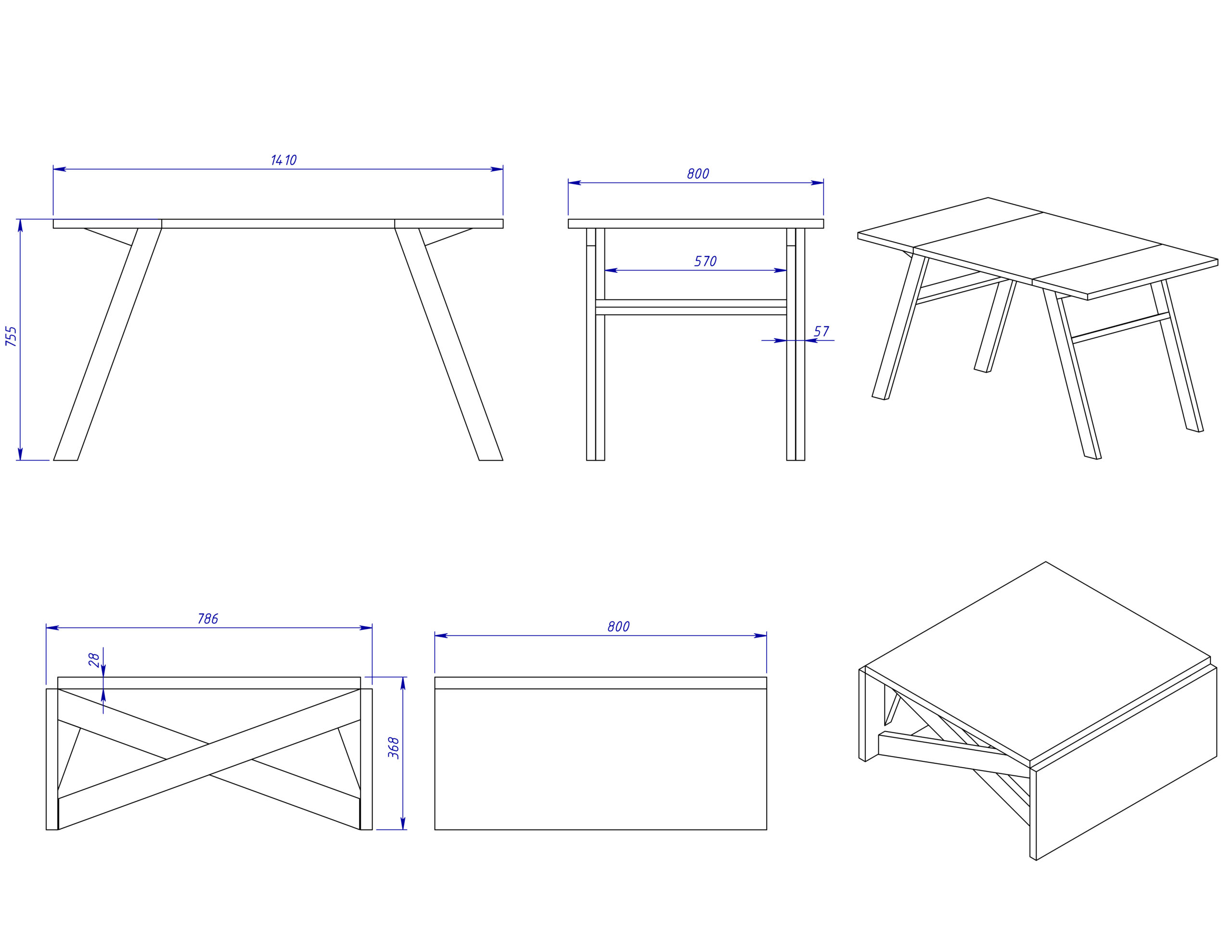 1410

755

800

570

57

786

28

368

800