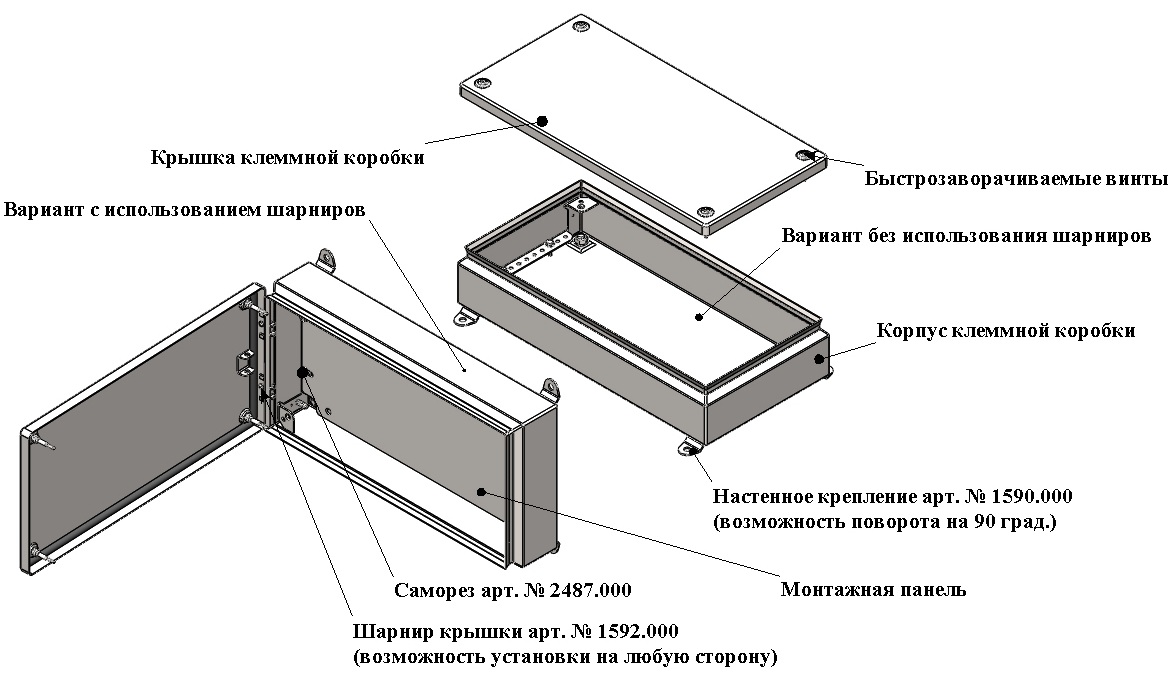 Крышка клеммной коробки

Быстрозаворачиваемые винты

Вариант с использованием шарниров

Вариант без использования шарниров

Корпус клеммной коробки

Настенное крепление арт. № 1590.000
(возможность поворота на 90 град.)

Саморез арт. № 2487.000

Монтажная панель

Шарнир крышки арт. № 1592.000
(возможность установки на любую сторону)