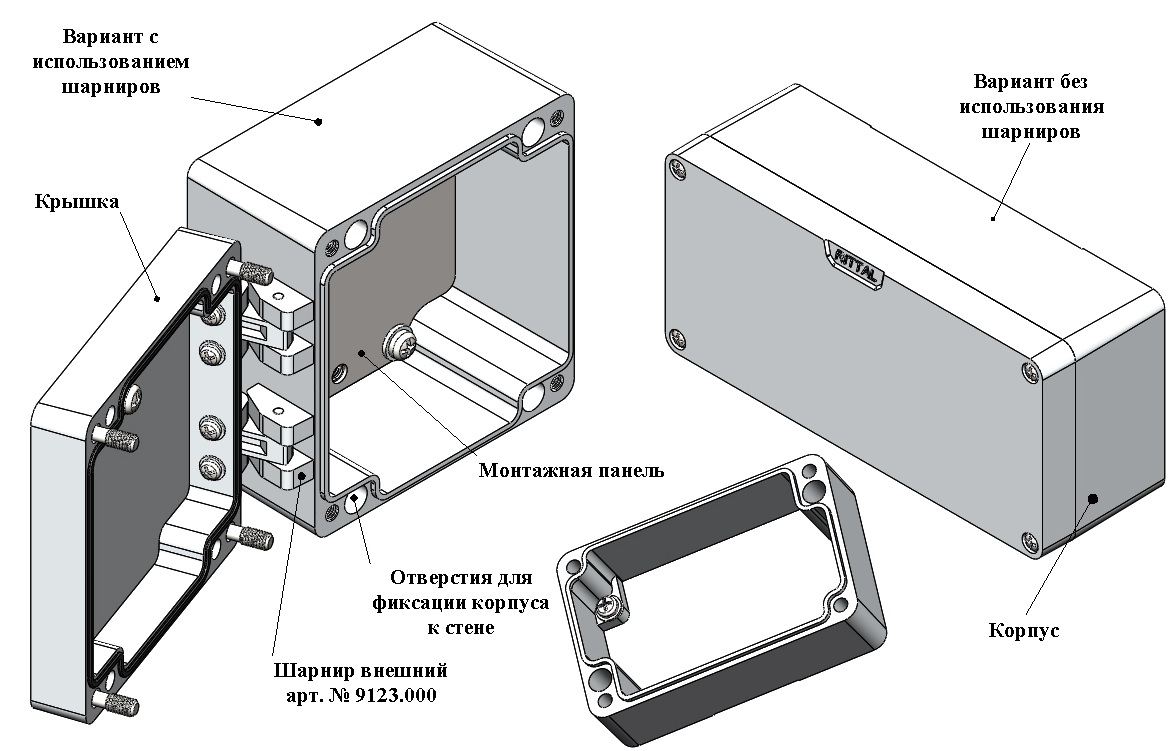 Вариант с использованием шарниров

Крышка

Вариант без использования шарниров

RITTAL

Монтажная панель

Отверстия для фиксации корпуса к стене

Шарнир внешний арт. № 9123.000

Корпус