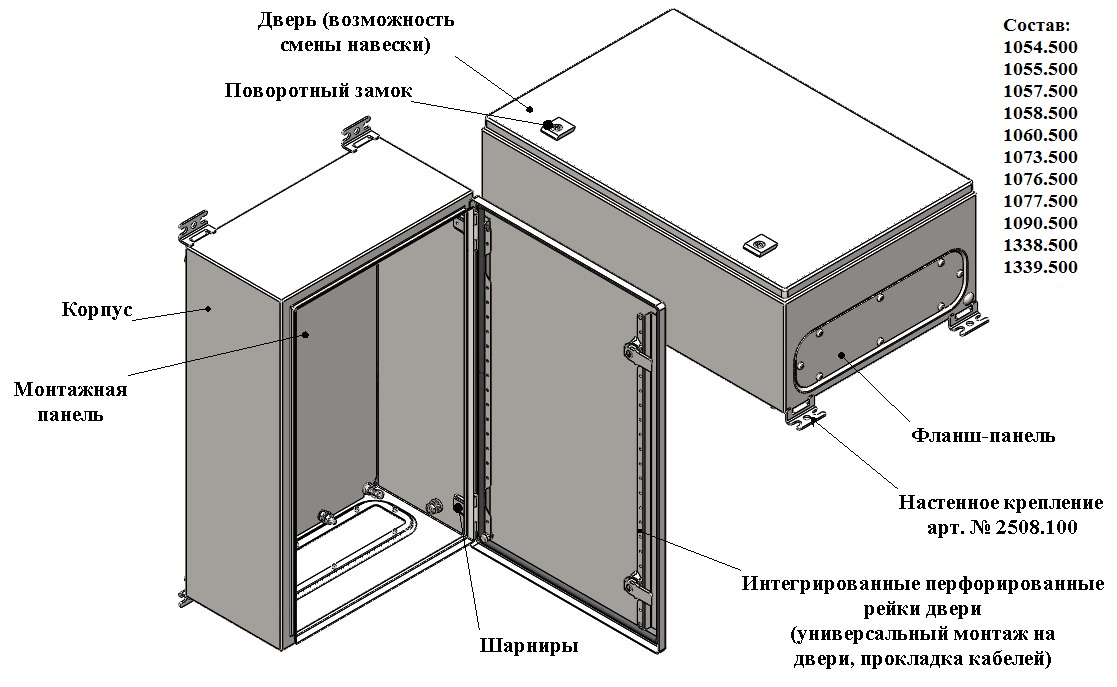 Дверь (возможность смены навески)

Поворотный замок

Состав:
1054.500
1055.500
1057.500
1058.500
1060.500
1073.500
1076.500
1077.500
1090.500
1338.500
1339.500

Корпус

Монтажная панель

Фланш-панель

Настенное крепление арт. № 2508.100

Интегрированные перфорированные рейки двери (универсальный монтаж на двери, прокладка кабелей)

Шарниры