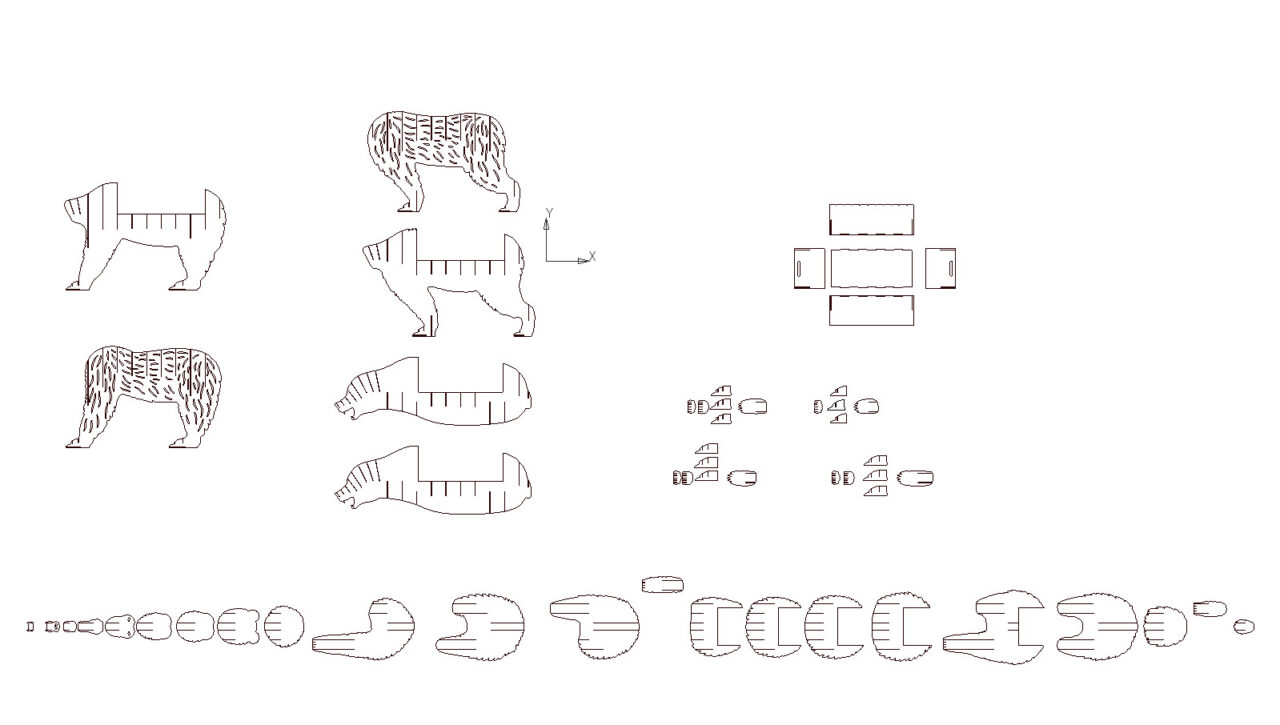 Y
X