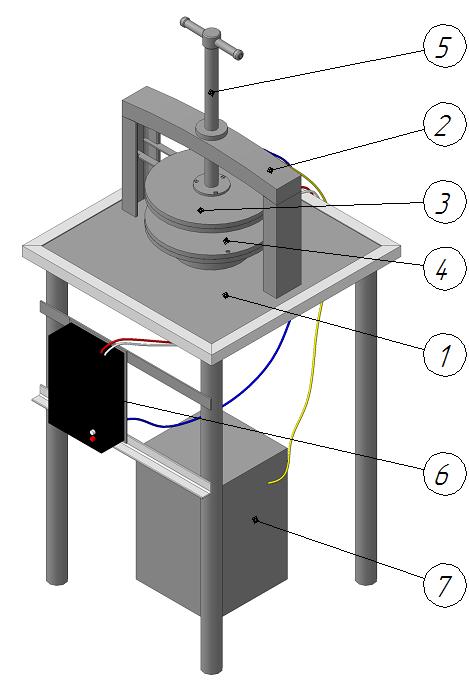 5
2
3
4
1
6
7