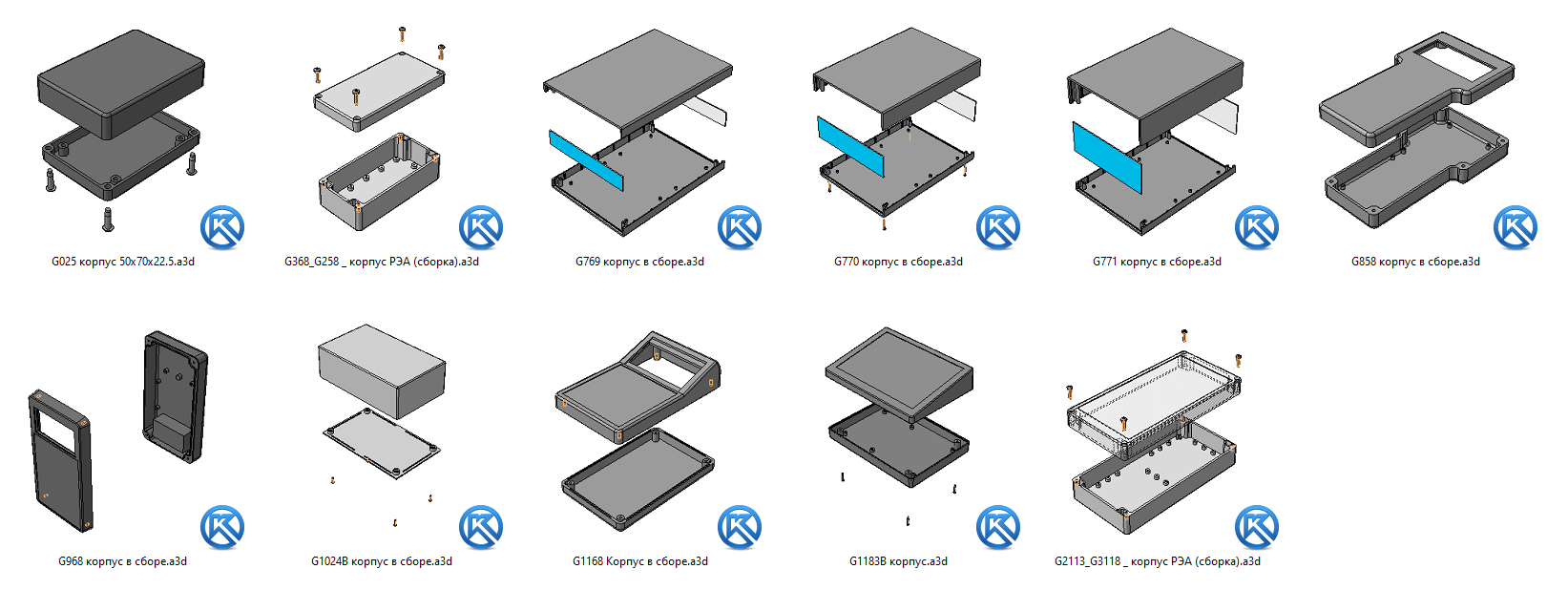 G025 корпус 50x70x22.5.a3d

G368_G258 _ корпус РЭА (сборка).a3d

G769 корпус в сборе.a3d

G770 корпус в сборе.a3d

G771 корпус в сборе.a3d

G858 корпус в сборе.a3d

G968 корпус в сборе.a3d

G1024B корпус в сборе.a3d

G1168 Корпус в сборе.a3d

G1183B корпус.a3d

G2113_G3118 _ корпус РЭА (сборка).a3d