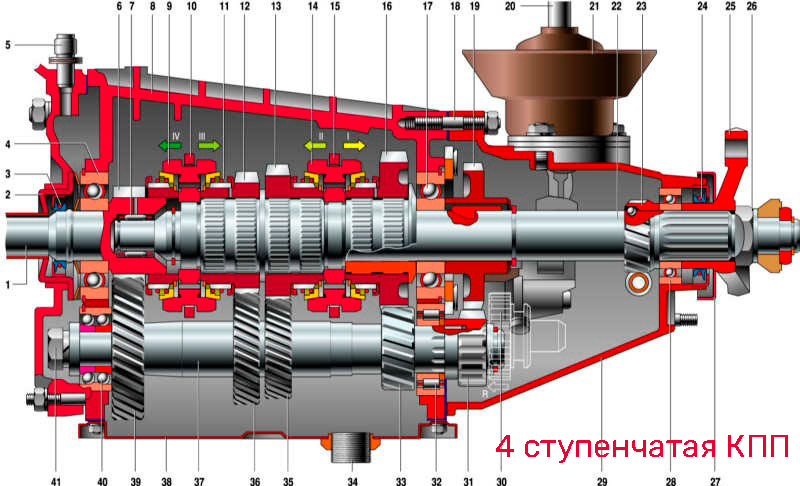 6 7 8 9 10 11 12 13 14 15 16 17 18 19 20 21 22 23 24 25 26

5

4

3

2

1

IV III

II I

R

41 40 39 38 37 36 35 34 33 32 31 30 29 28 27

4 ступенчатая КПП