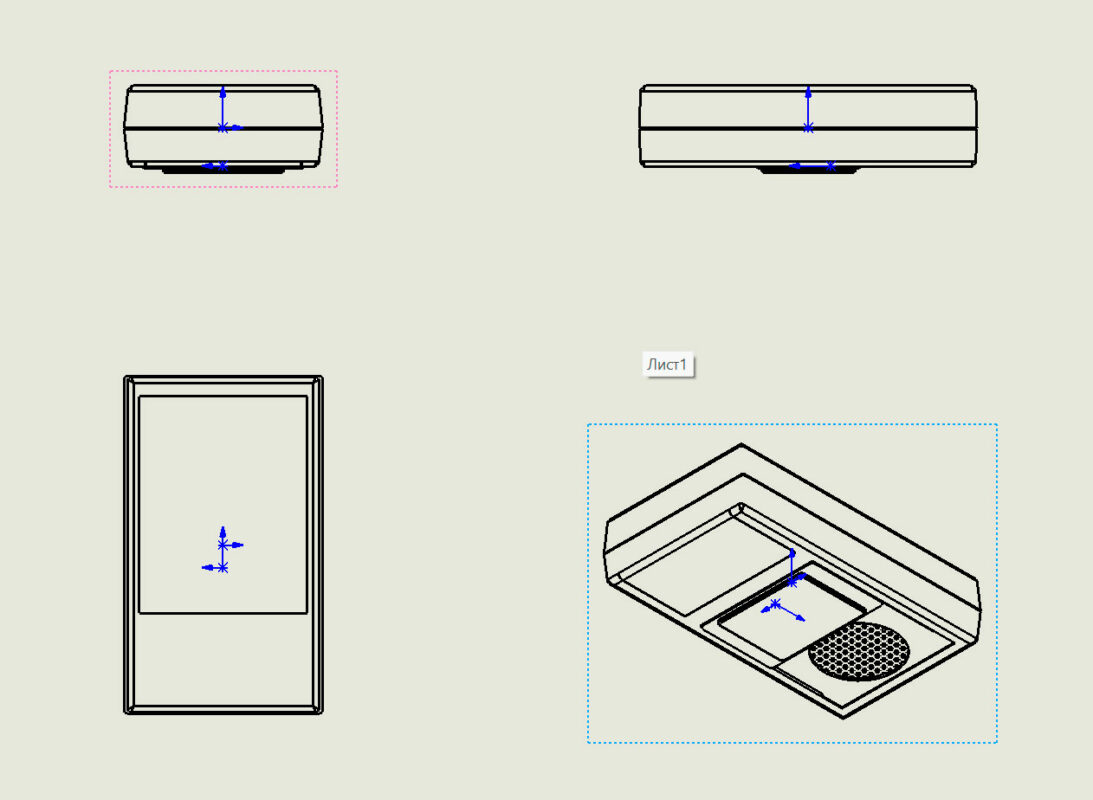 Лист1