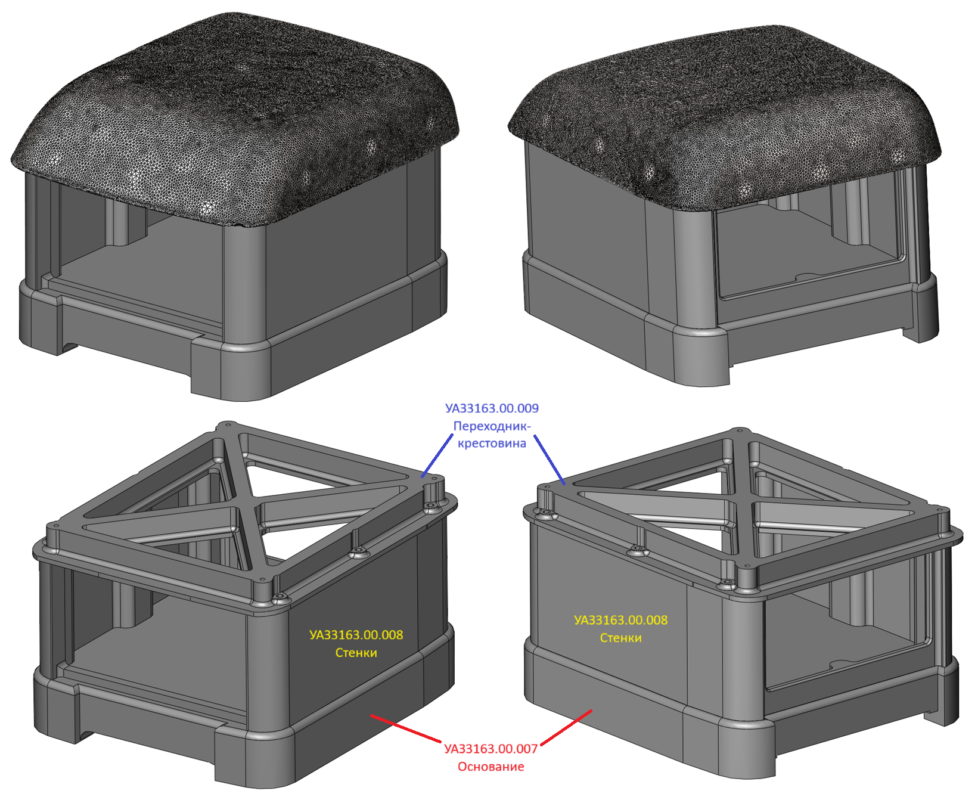 УА33163.00.009
Переходник-крестовина

УА33163.00.008
Стенки

УА33163.00.008
Стенки

УА33163.00.007
Основание