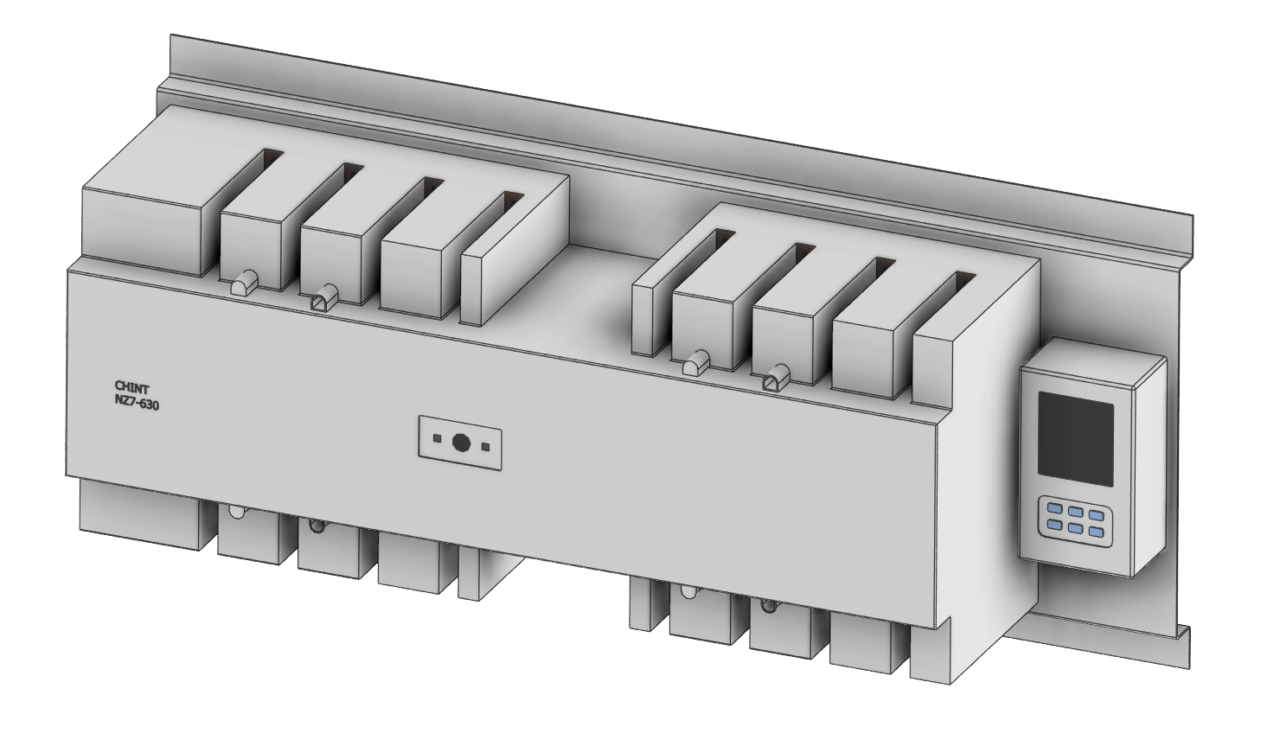 CHINT
NZ7-630