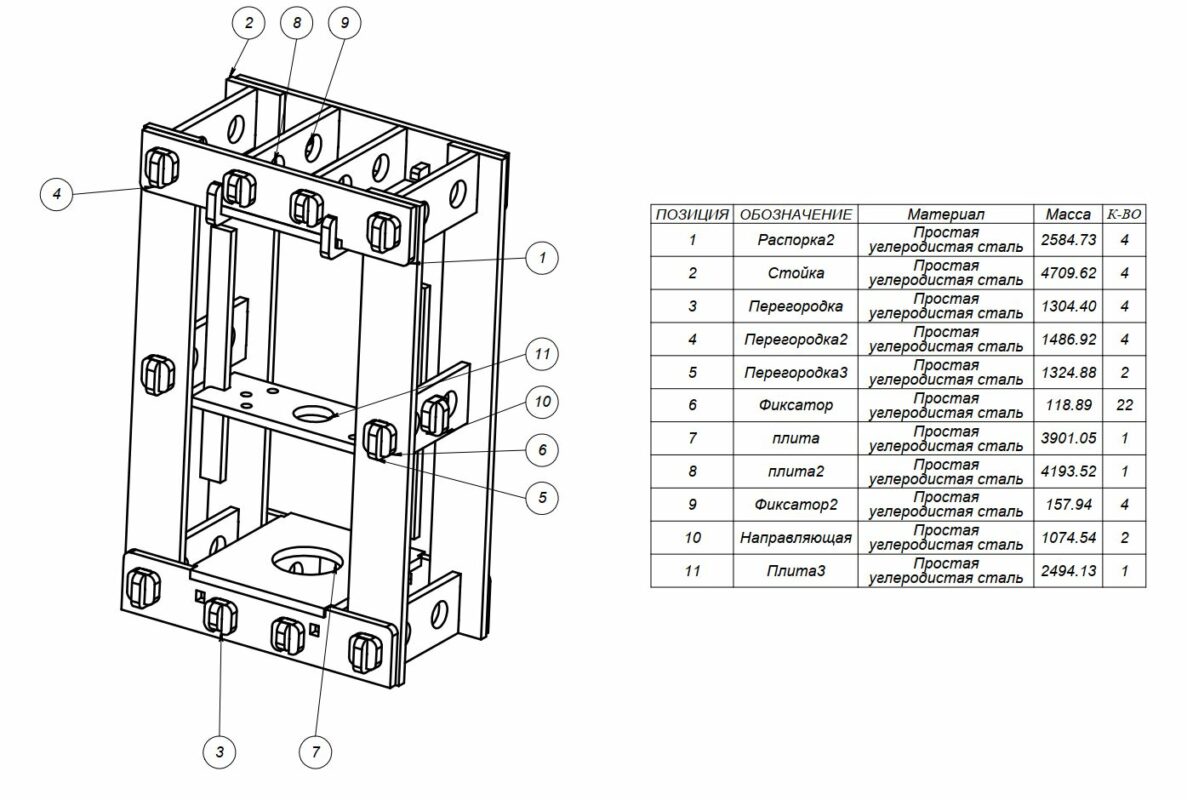 2
8
9
4
1
11
10
6
5
3
7

| ПОЗИЦИЯ | ОБОЗНАЧЕНИЕ | Материал | Масса | К-ВО |
|---|---|---|---|---|
| 1 | Распорка2 | Простая углеродистая сталь | 2584.73 | 4 |
| 2 | Стойка | Простая углеродистая сталь | 4709.62 | 4 |
| 3 | Перегородка | Простая углеродистая сталь | 1304.40 | 4 |
| 4 | Перегородка2 | Простая углеродистая сталь | 1486.92 | 4 |
| 5 | Перегородка3 | Простая углеродистая сталь | 1324.88 | 2 |
| 6 | Фиксатор | Простая углеродистая сталь | 118.89 | 22 |
| 7 | плита | Простая углеродистая сталь | 3901.05 | 1 |
| 8 | плита2 | Простая углеродистая сталь | 4193.52 | 1 |
| 9 | Фиксатор2 | Простая углеродистая сталь | 157.94 | 4 |
| 10 | Направляющая | Простая углеродистая сталь | 1074.54 | 2 |
| 11 | Плита3 | Простая углеродистая сталь | 2494.13 | 1 |