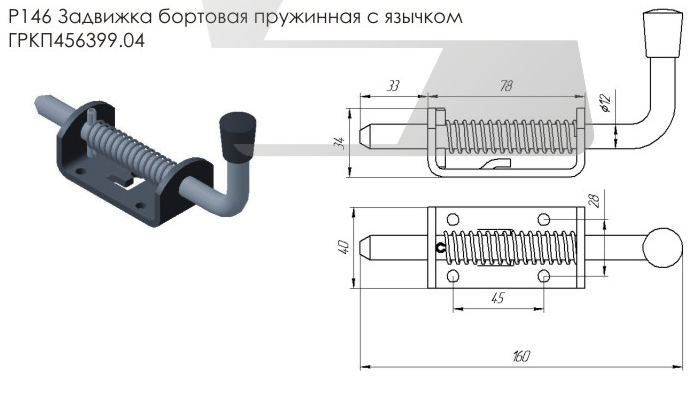 Р146 Задвижка бортовая пружинная с язычком
ГРКП456399.04

33
78
ø12
34
28
40
45
160